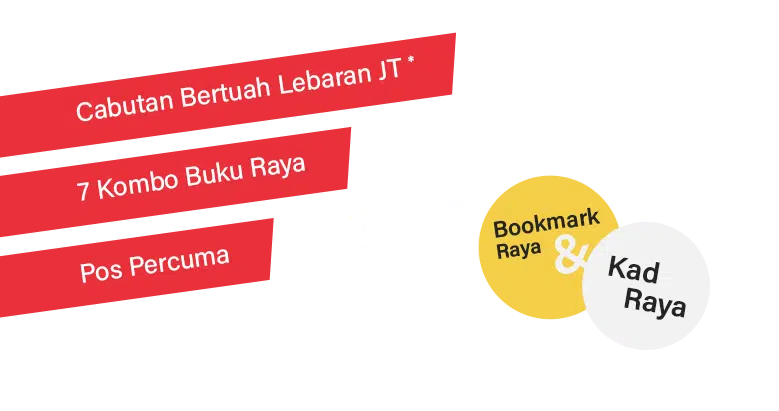 Cabutan Bertuah Lebaran JT *

7 Kombo Buku Raya

Pos Percuma

Bookmark Raya

&

Kad Raya